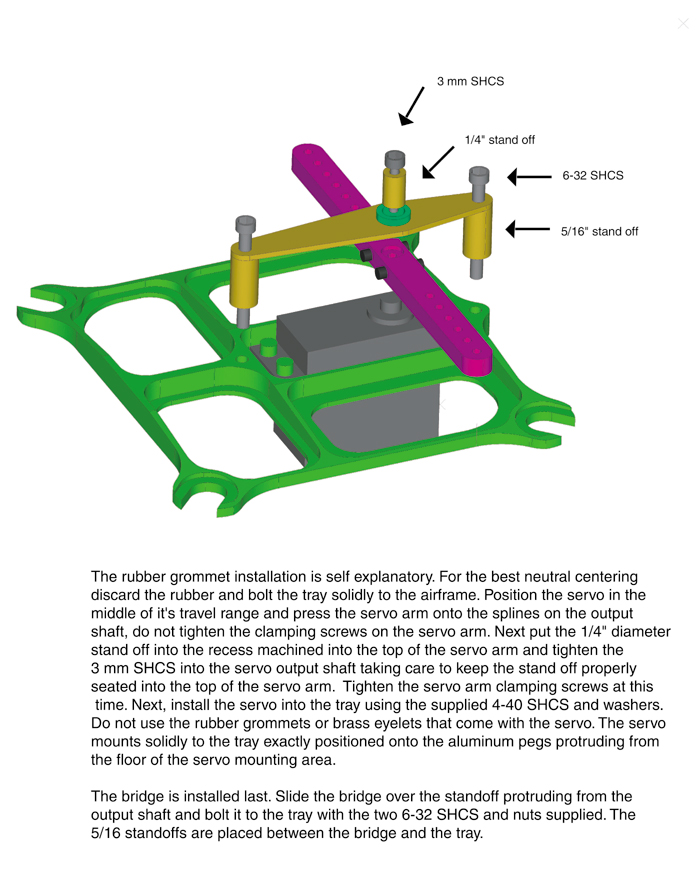 3 mm SHCS

1/4" stand off

6-32 SHCS

5/16" stand off

The rubber grommet installation is self explanatory. For the best neutral centering discard the rubber and bolt the tray solidly to the airframe. Position the servo in the middle of it's travel range and press the servo arm onto the splines on the output shaft, do not tighten the clamping screws on the servo arm. Next put the 1/4" diameter stand off into the recess machined into the top of the servo arm and tighten the 3 mm SHCS into the servo output shaft taking care to keep the stand off properly seated into the top of the servo arm. Tighten the servo arm clamping screws at this time. Next, install the servo into the tray using the supplied 4-40 SHCS and washers. Do not use the rubber grommets or brass eyelets that come with the servo. The servo mounts solidly to the tray exactly positioned onto the aluminum pegs protruding from the floor of the servo mounting area.

The bridge is installed last. Slide the bridge over the standoff protruding from the output shaft and bolt it to the tray with the two 6-32 SHCS and nuts supplied. The 5/16 standoffs are placed between the bridge and the tray.